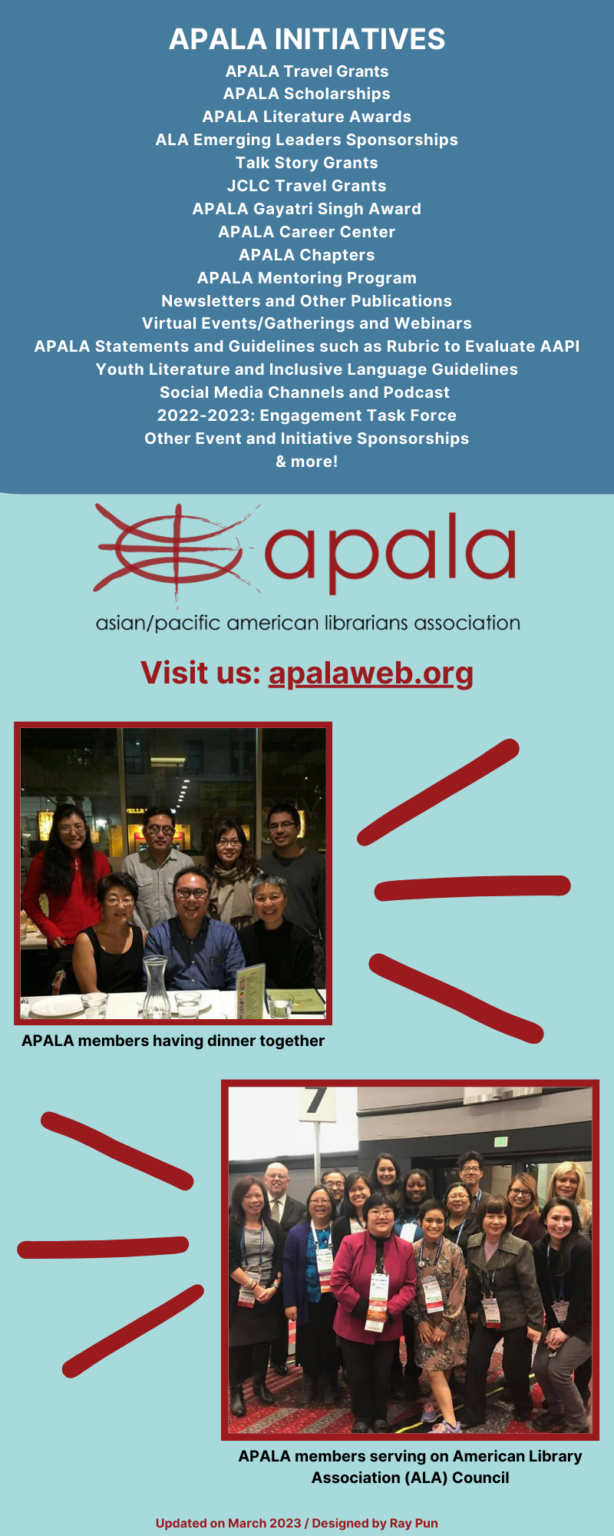 APALA INITIATIVES

APALA Travel Grants
APALA Scholarships
APALA Literature Awards
ALA Emerging Leaders Sponsorships
Talk Story Grants
JCLC Travel Grants
APALA Gayatri Singh Award
APALA Career Center
APALA Chapters
APALA Mentoring Program
Newsletters and Other Publications
Virtual Events/Gatherings and Webinars
APALA Statements and Guidelines such as Rubric to Evaluate AAPI Youth Literature and Inclusive Language Guidelines
Social Media Channels and Podcast
2022-2023: Engagement Task Force
Other Event and Initiative Sponsorships
& more!

apala
asian/pacific american librarians association

Visit us: apalaweb.org

APALA members having dinner together

7

APALA members serving on American Library Association (ALA) Council

Updated on March 2023 / Designed by Ray Pun